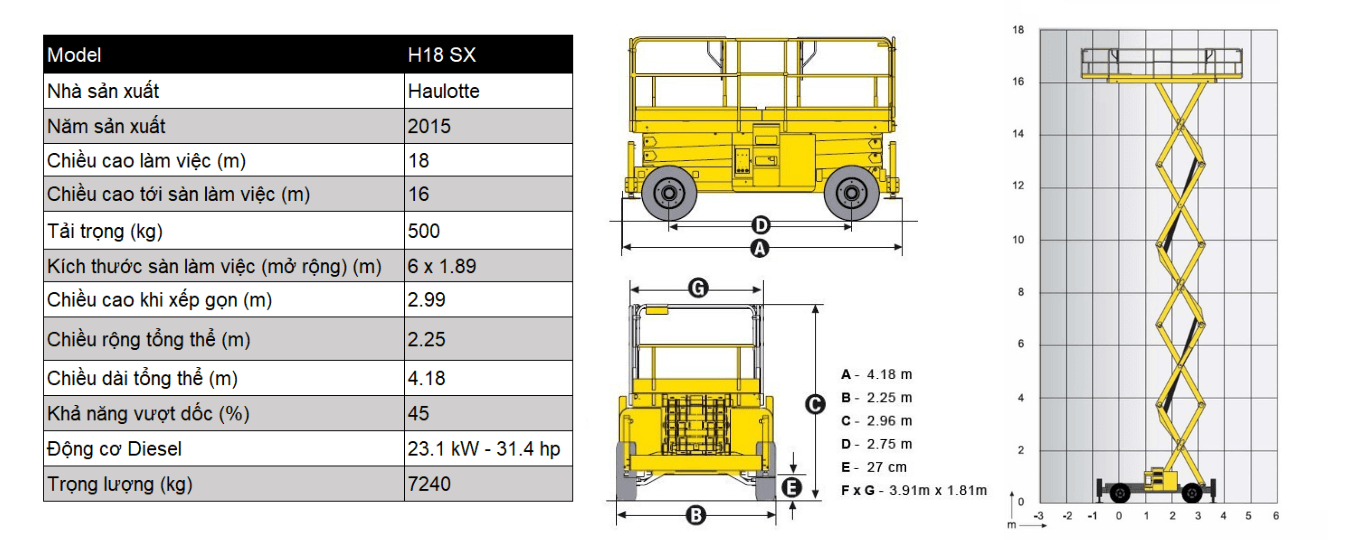 | Model | H18 SX |
|---|---|
| Nhà sản xuất | Haulotte |
| Năm sản xuất | 2015 |
| Chiều cao làm việc (m) | 18 |
| Chiều cao tới sàn làm việc (m) | 16 |
| Tải trọng (kg) | 500 |
| Kích thước sàn làm việc (mở rộng) (m) | 6 x 1.89 |
| Chiều cao khi xếp gọn (m) | 2.99 |
| Chiều rộng tổng thể (m) | 2.25 |
| Chiều dài tổng thể (m) | 4.18 |
| Khả năng vượt dốc (%) | 45 |
| Động cơ Diesel | 23.1 kW - 31.4 hp |
| Trọng lượng (kg) | 7240 |

D
A
G
C
E
B

A - 4.18 m
B - 2.25 m
C - 2.96 m
D - 2.75 m
E - 27 cm
F x G - 3.91m x 1.81m

18
16
14
12
10
8
6
4
2
0
m
-3 -2 -1 0 1 2 3 4 5 6